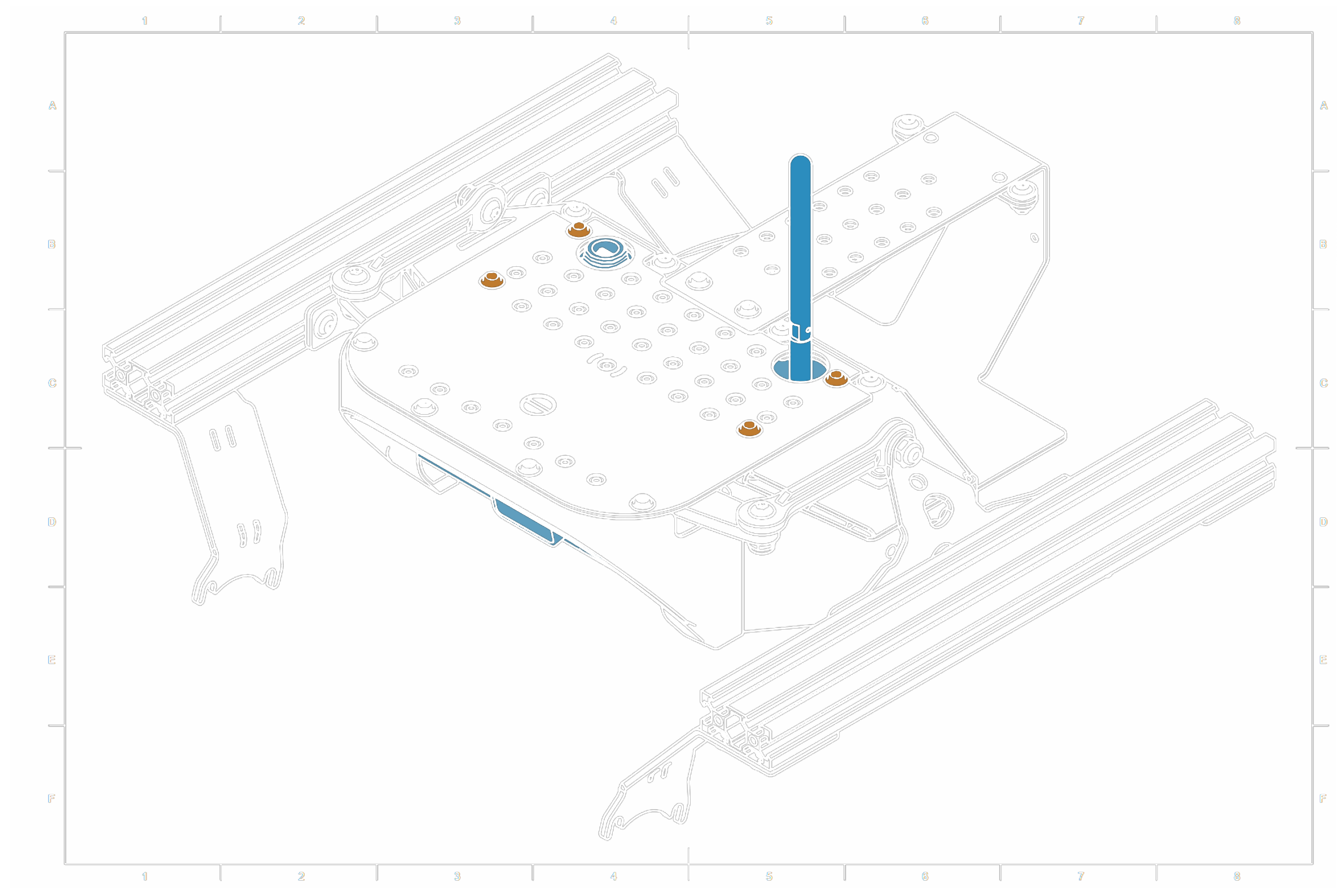 1 2 3 4 5 6 7 8

A
B
C
D
E
F

A
B
C
D
E
F

1 2 3 4 5 6 7 8